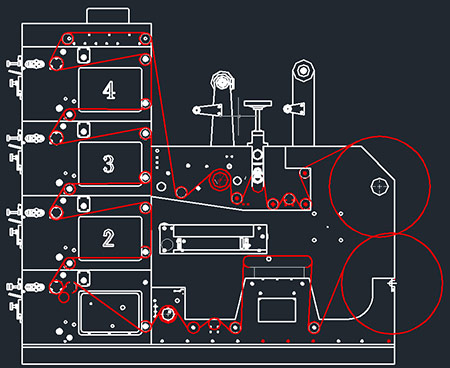 4

3

2